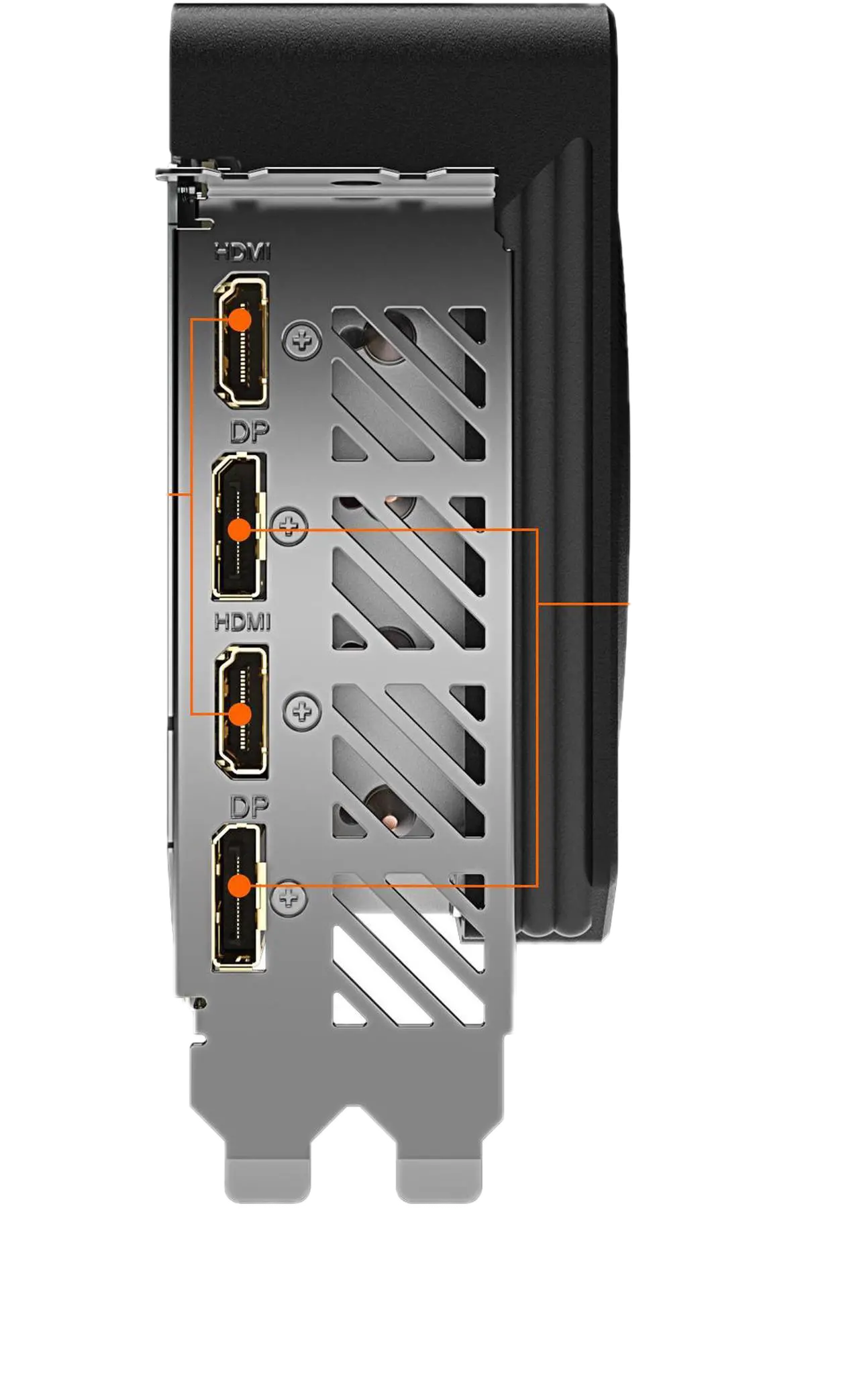 HDMI
DP
HDMI
DP